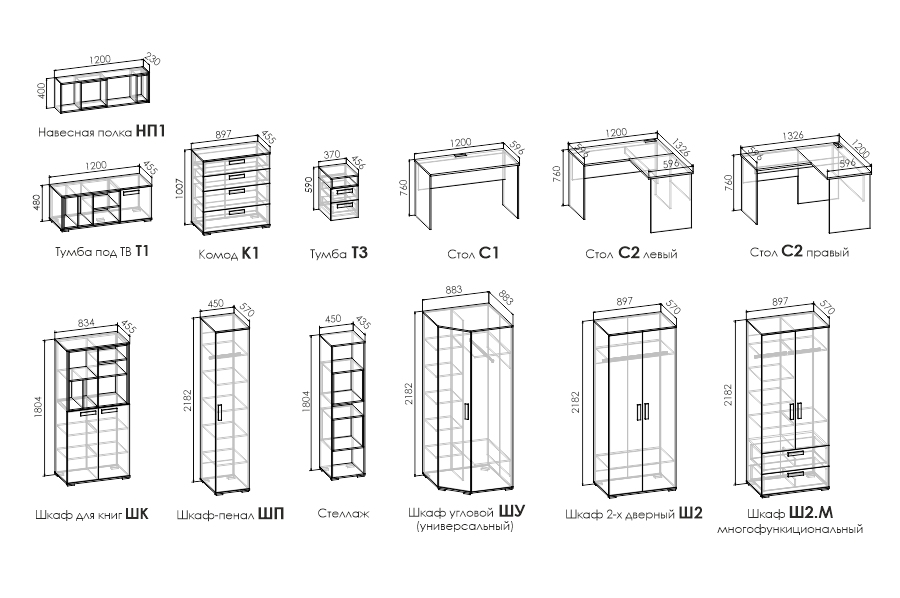 1200
230
400
Навесная полка НП1

1200
455
480
Тумба под ТВ Т1

897
455
1007
Комод К1

370
456
590
Тумба Т3

1200
596
760
Стол С1

1200
1326
596
596
760
Стол С2 левый

1326
1200
596
596
760
Стол С2 правый

834
455
1804
Шкаф для книг ШК

450
570
2182
Шкаф-пенал ШП

450
435
1804
Стеллаж

883
883
2182
Шкаф угловой ШУ (универсальный)

897
570
2182
Шкаф 2-х дверный Ш2

897
570
2182
Шкаф Ш2.М многофункциональный